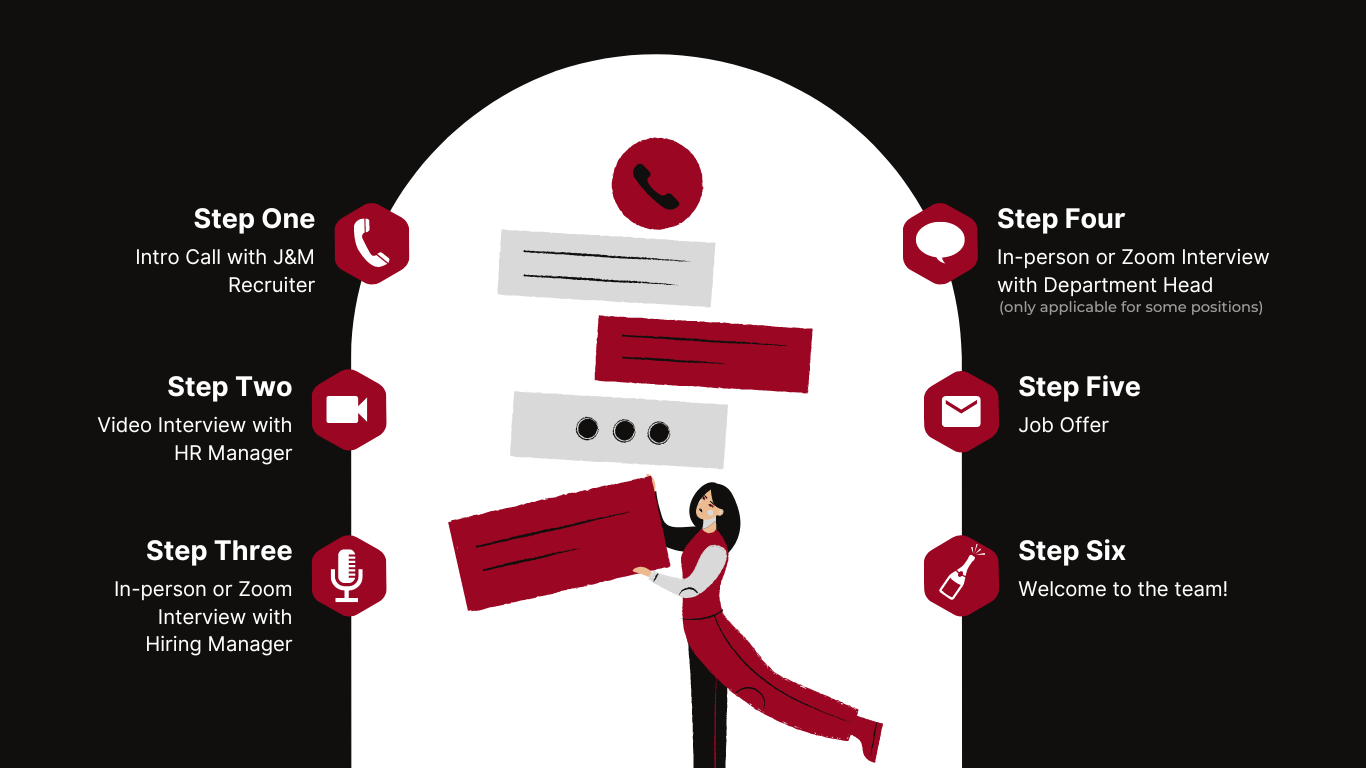 Step One
Intro Call with J&M Recruiter

Step Two
Video Interview with HR Manager

Step Three
In-person or Zoom Interview with Hiring Manager

Step Four
In-person or Zoom Interview with Department Head
(only applicable for some positions)

Step Five
Job Offer

Step Six
Welcome to the team!